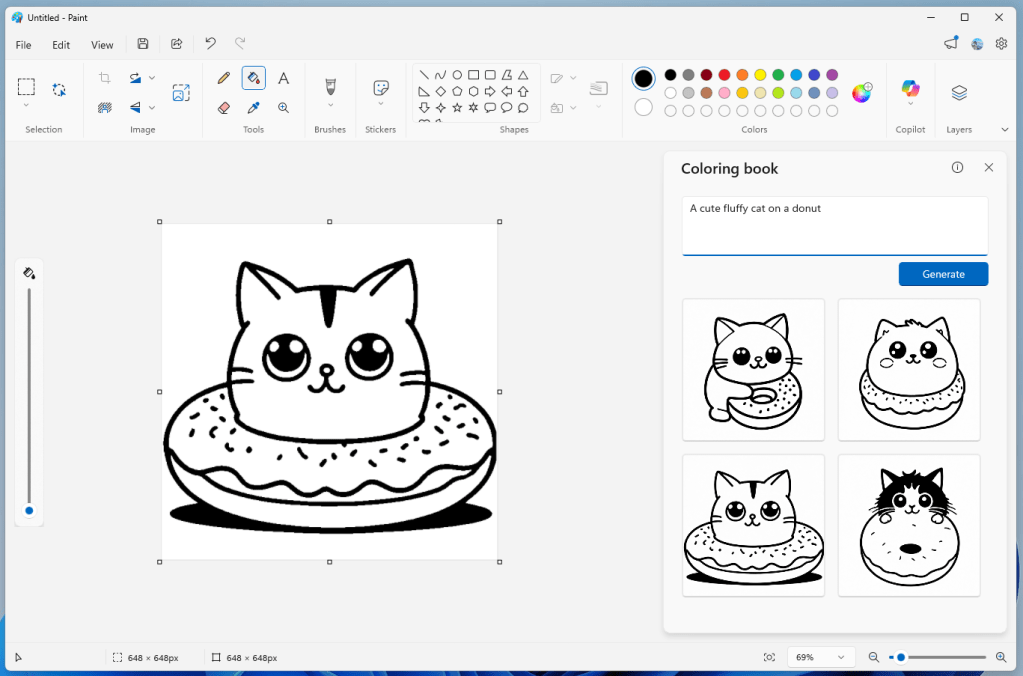 Untitled - Paint

File Edit View

Selection Image Tools Brushes Stickers Shapes Colors Copilot Layers

Coloring book

A cute fluffy cat on a donut

Generate

648 × 648px 648 × 648px 69%